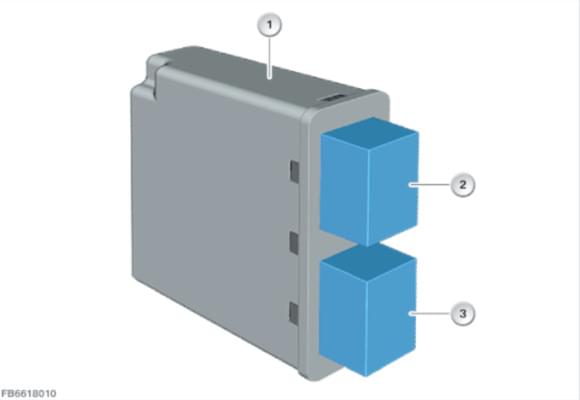 1
2
3
FB6618010