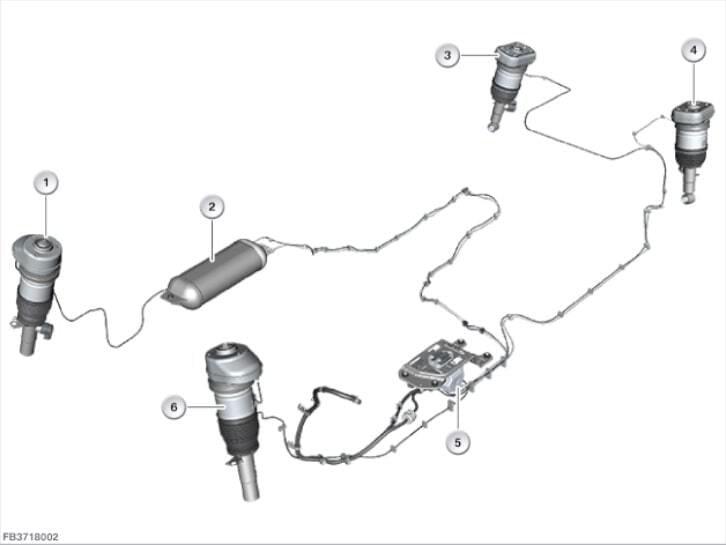 3
4
1
2
6
5
FB3718002